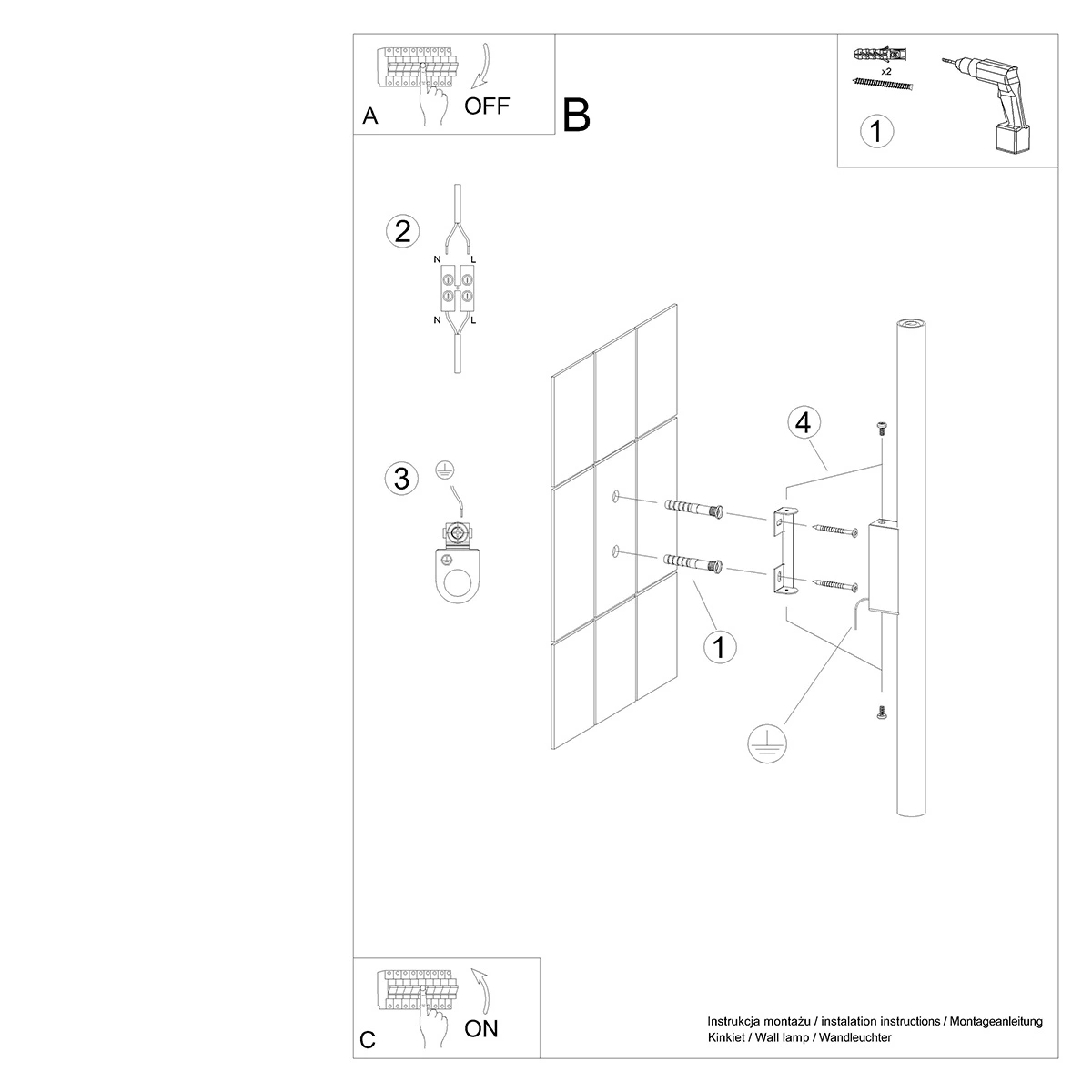 A OFF

B

x2

1

2

N L

N L

3

4

1

C ON

Instrukcja montażu / instalation instructions / Montageanleitung
Kinkiet / Wall lamp / Wandleuchter