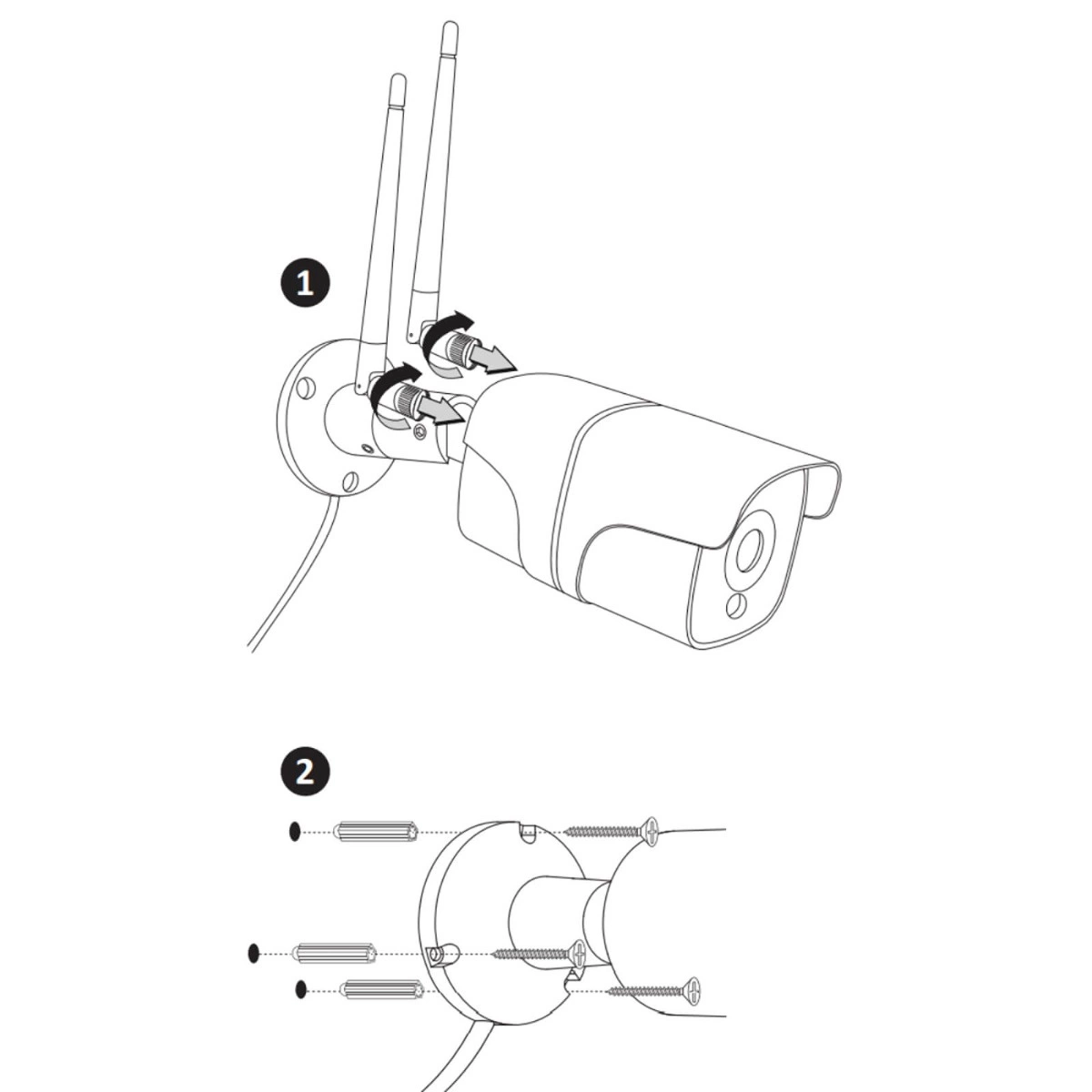 1

2