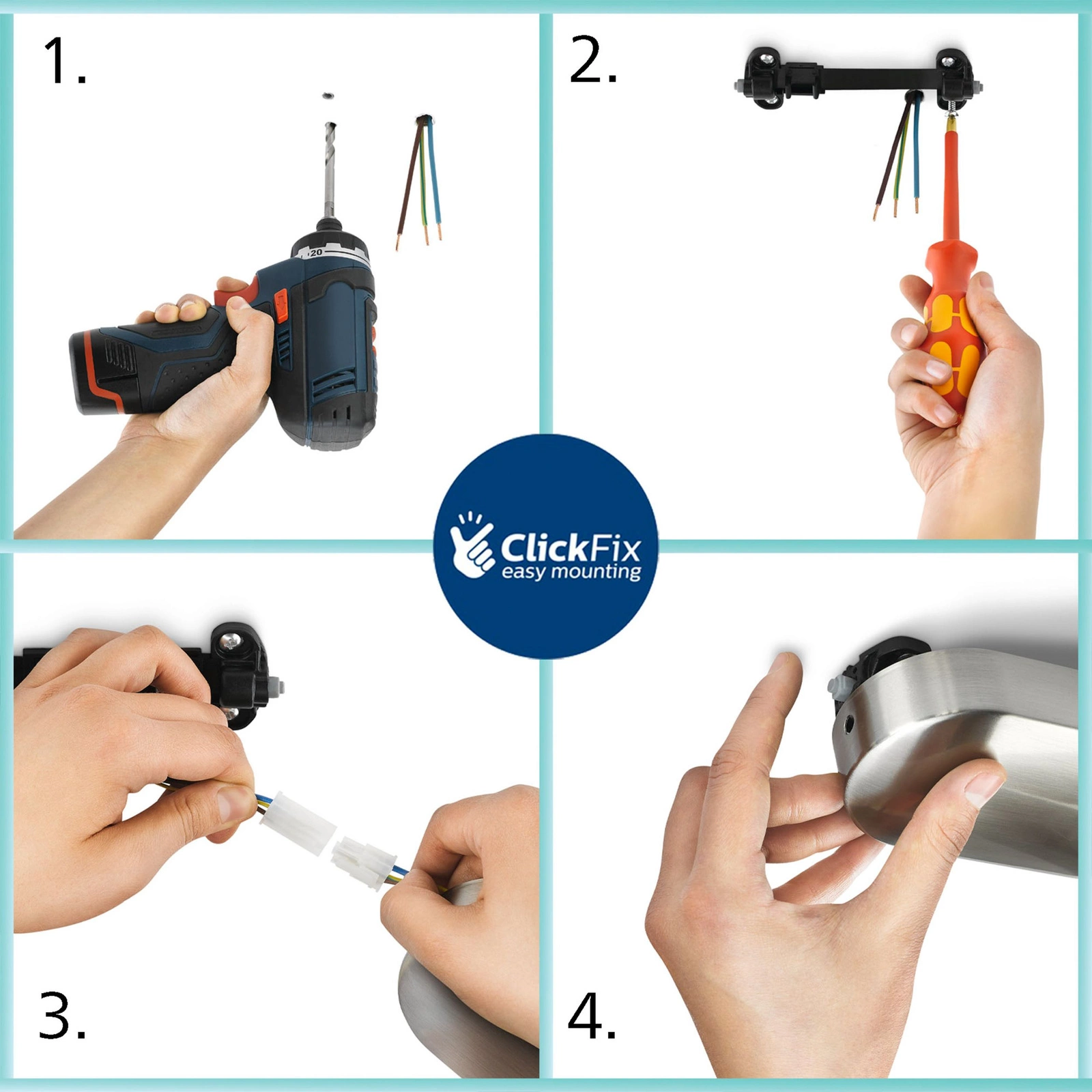 1.

20

2.

ClickFix
easy mounting

3.

4.