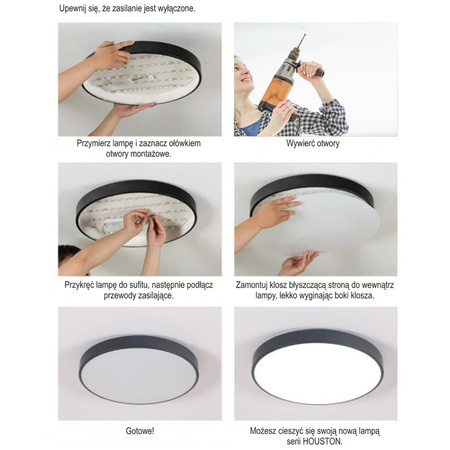 Upewnij się, że zasilanie jest wyłączone.

Przymierz lampę i zaznacz ołówkiem otwory montażowe.

Wywierć otwory

Przykręć lampę do sufitu, następnie podłącz przewody zasilające.

Zamontuj klosz błyszczącą stroną do wewnątrz lampy, lekko wyginając boki klosza.

Gotowe!

Możesz cieszyć się swoją nową lampą serii HOUSTON.