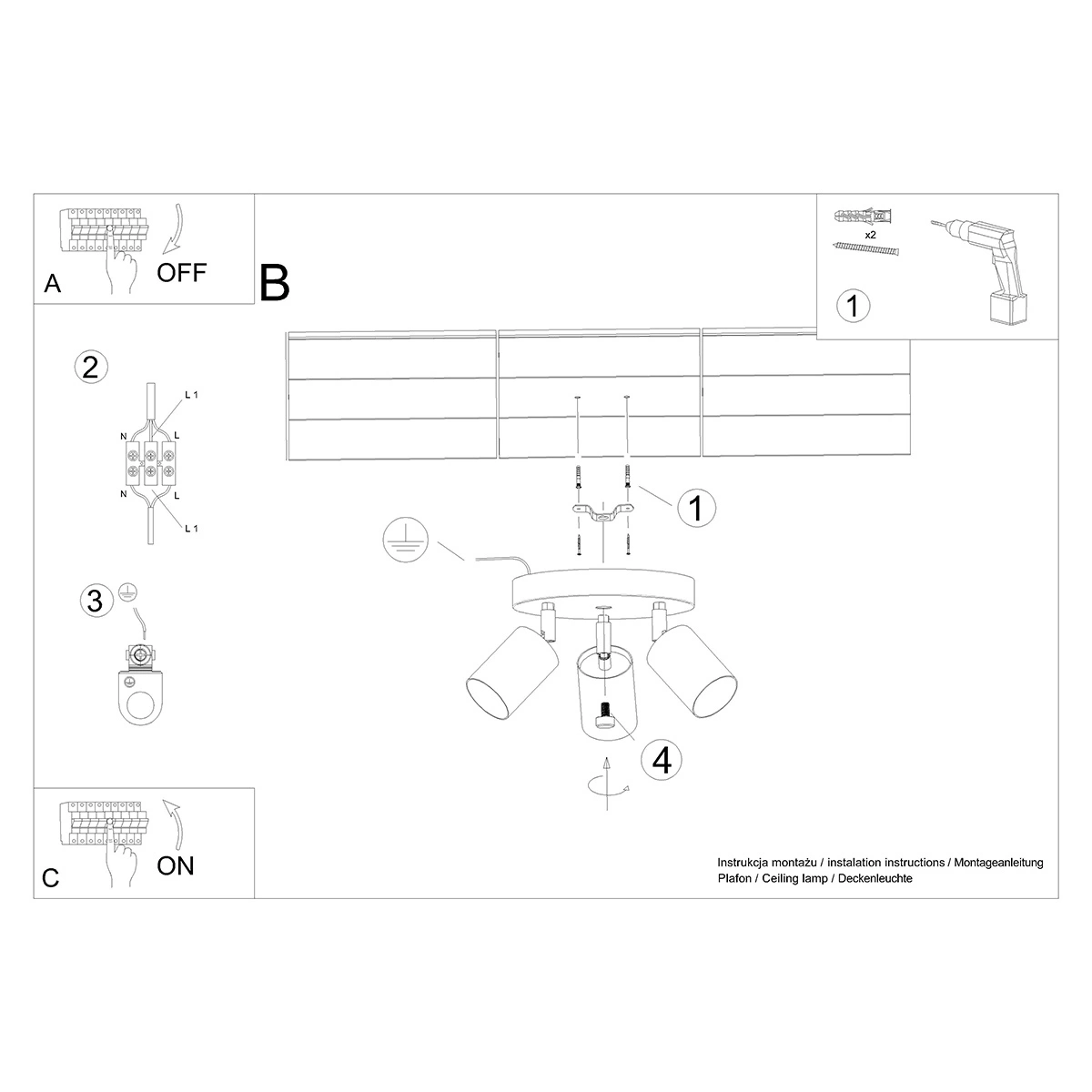 A
OFF

B

x2

1

2
L 1
N
L
N
L
L 1

3

1

4

C
ON

Instrukcja montażu / instalation instructions / Montageanleitung
Plafon / Ceiling lamp / Deckenleuchte