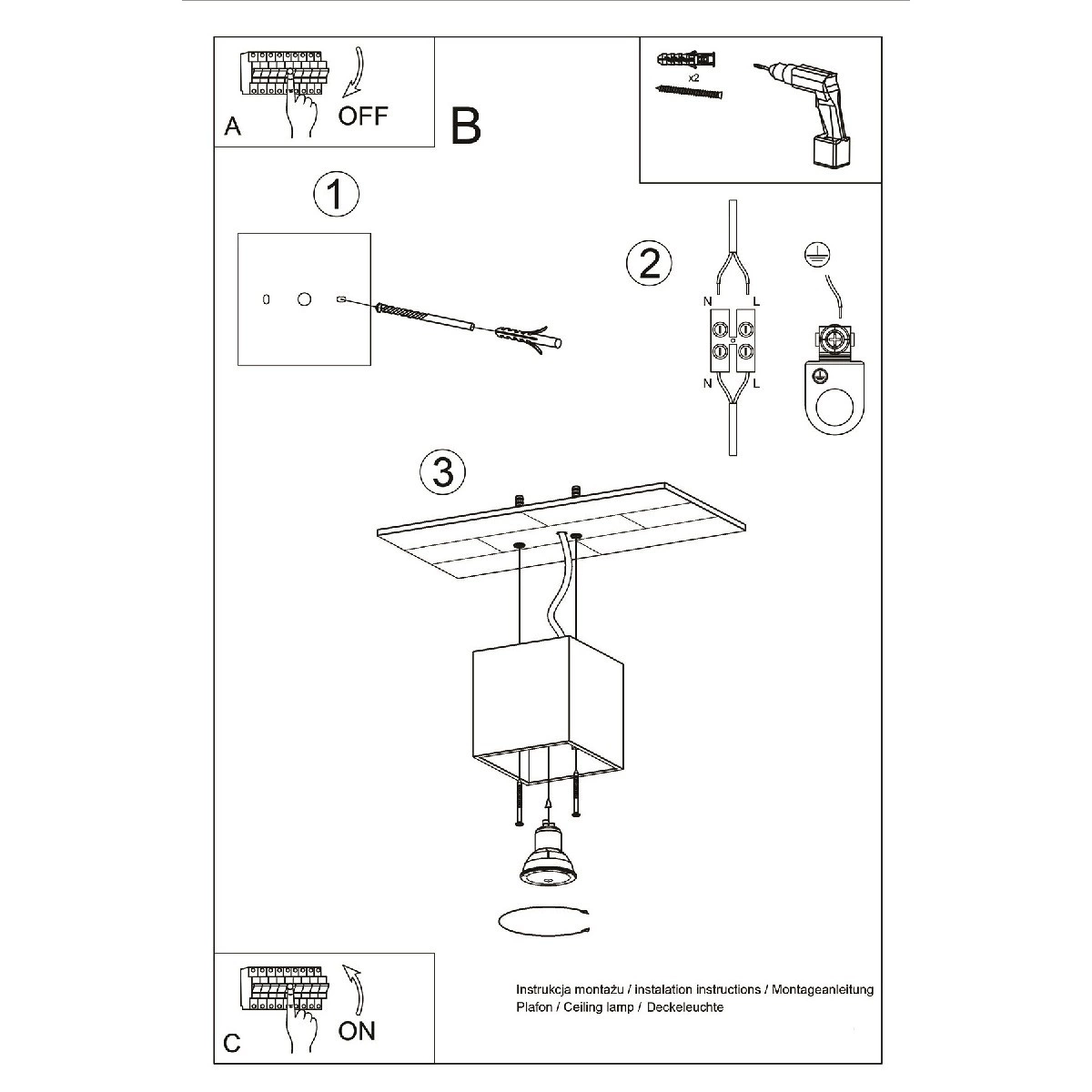 A

OFF

B

x2

1

2

N L

N L

3

C

ON

Instrukcja montażu / instalation instructions / Montageanleitung
Plafon / Ceiling lamp / Deckeleuchte