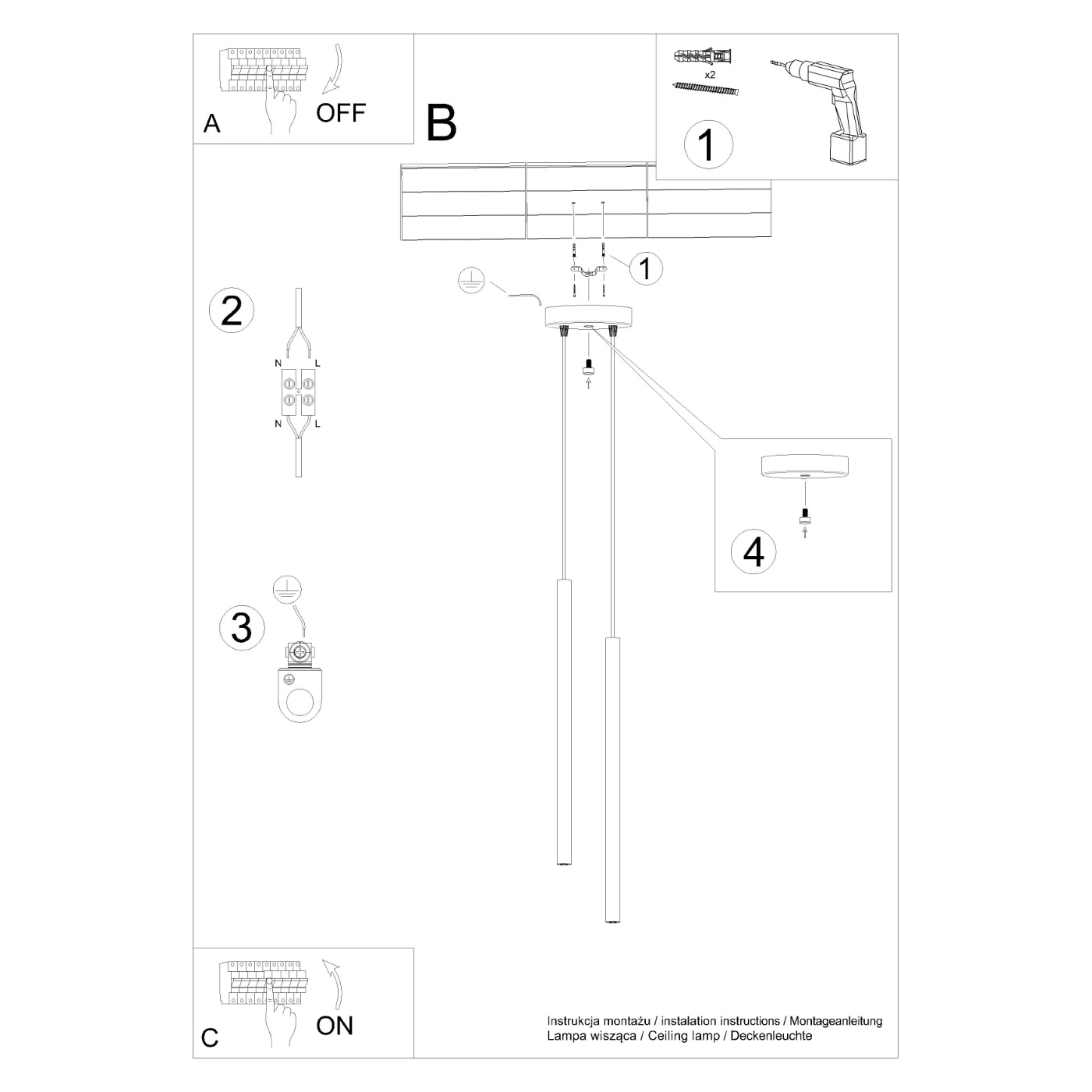 A
OFF

B

x2

1

1

2
N
L
N
L

3

4

C
ON

Instrukcja montażu / instalation instructions / Montageanleitung
Lampa wisząca / Ceiling lamp / Deckenleuchte