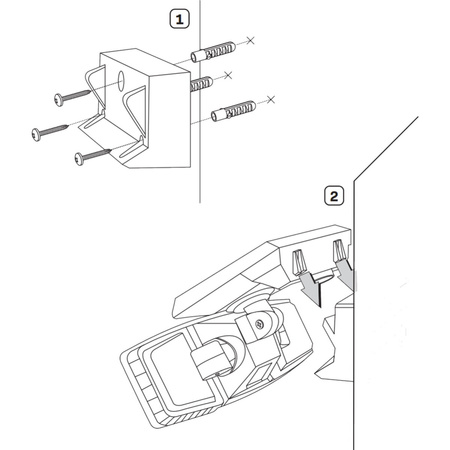 1

2