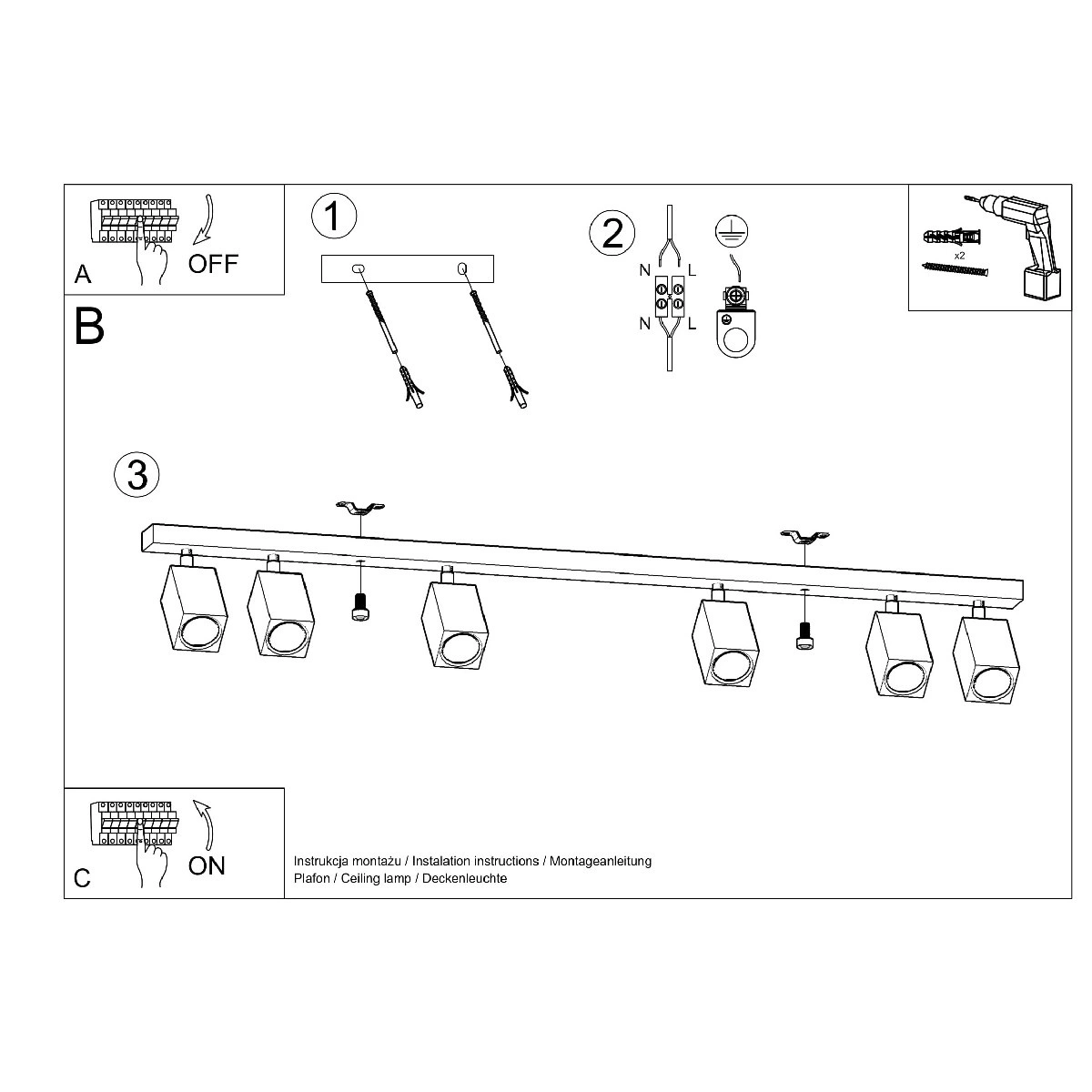 A
OFF

B

1

2

N
L
N
L

x2

3

C
ON

Instrukcja montażu / Instalation instructions / Montageanleitung
Plafon / Ceiling lamp / Deckenleuchte