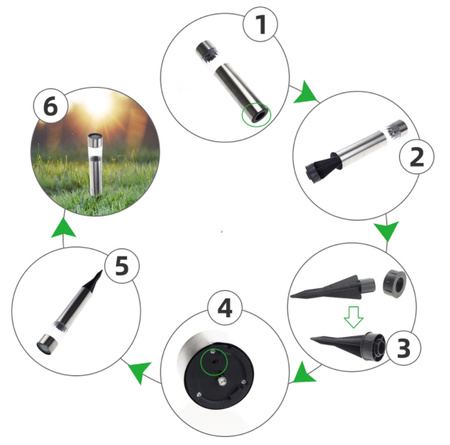 1

2

3

4

5

6