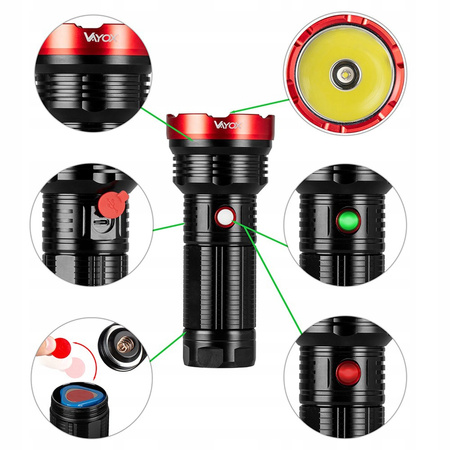 VAYOX

VAYOX